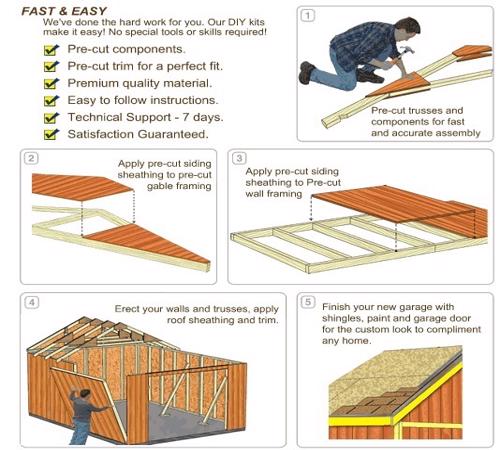 FAST & EASY
We've done the hard work for you. Our DIY kits make it easy! No special tools or skills required!

Pre-cut components.
Pre-cut trim for a perfect fit.
Premium quality material.
Easy to follow instructions.
Technical Support - 7 days.
Satisfaction Guaranteed.

1
Pre-cut trusses and components for fast and accurate assembly

2
Apply pre-cut siding sheathing to pre-cut gable framing

3
Apply pre-cut siding sheathing to Pre-cut wall framing

4
Erect your walls and trusses, apply roof sheathing and trim.

5
Finish your new garage with shingles, paint and garage door for the custom look to compliment any home.